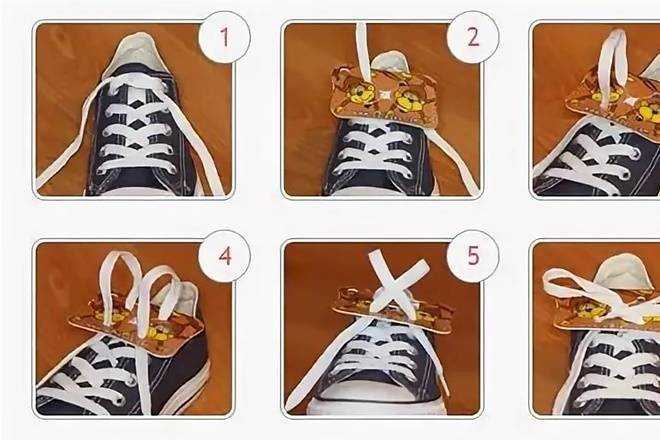 1
2
4
5