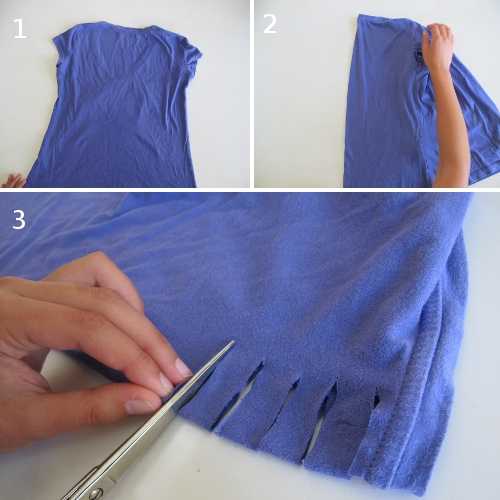 1

2

3