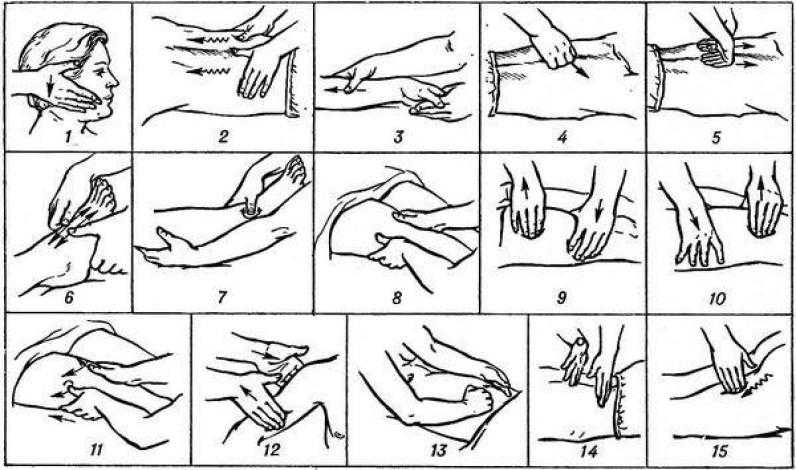 1 2 3 4 5
6 7 8 9 10
11 12 13 14 15