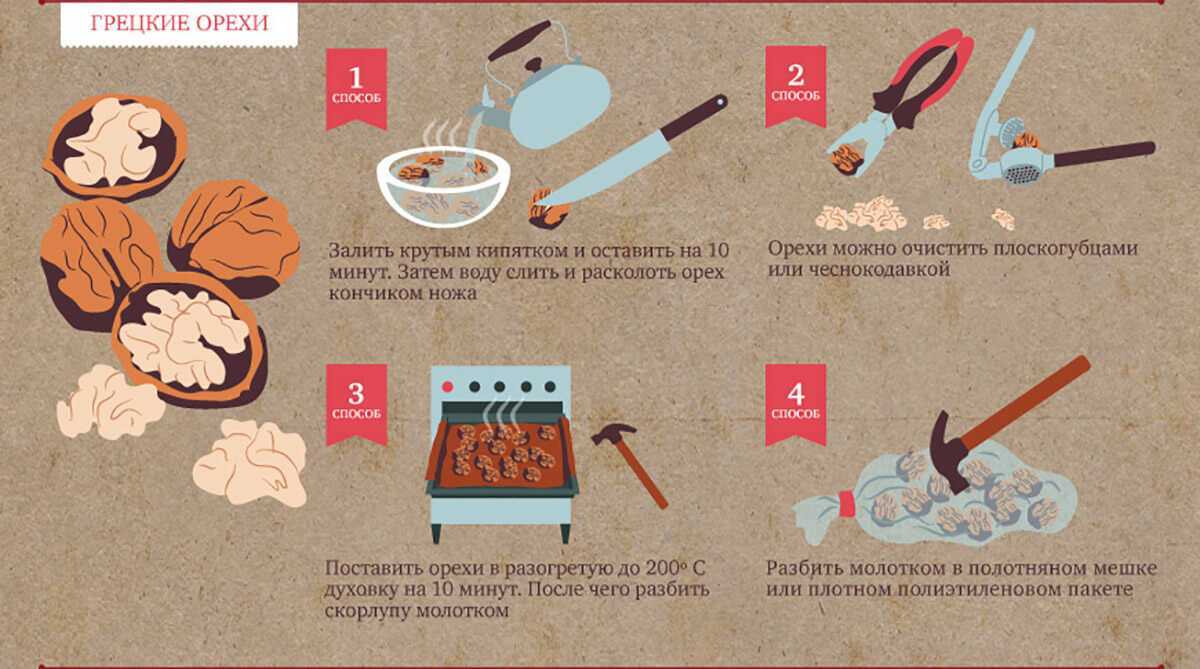 ГРЕЦКИЕ ОРЕХИ

1
СПОСОБ

Залить крутым кипятком и оставить на 10 минут. Затем воду слить и расколоть орех кончиком ножа

2
СПОСОБ

Орехи можно очистить плоскогубцами или чеснокодавкой

3
СПОСОБ

Поставить орехи в разогретую до 200° С духовку на 10 минут. После чего разбить скорлупу молотком

4
СПОСОБ

Разбить молотком в полотняном мешке или плотном полиэтиленовом пакете