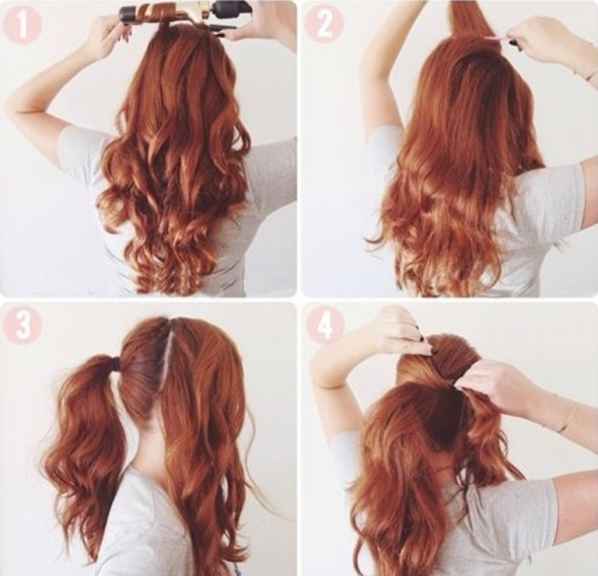 1
2
3
4