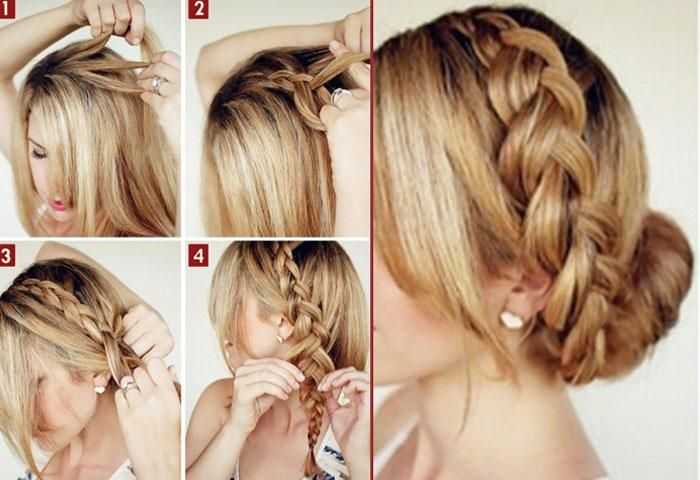 1

2

3

4