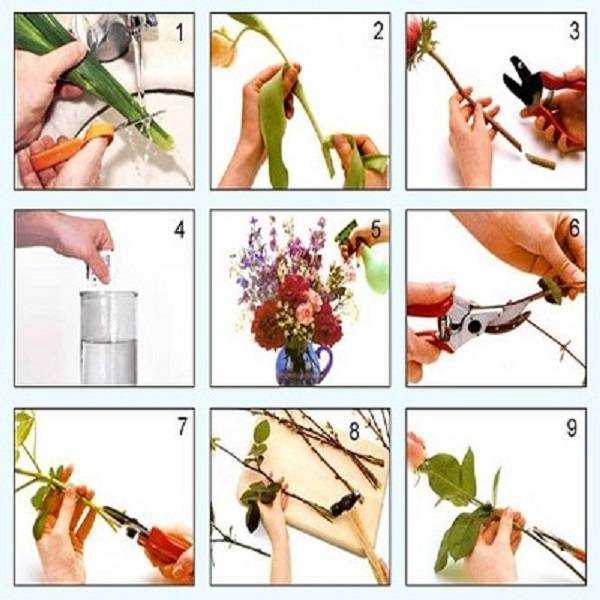 1
2
3
4
5
6
7
8
9